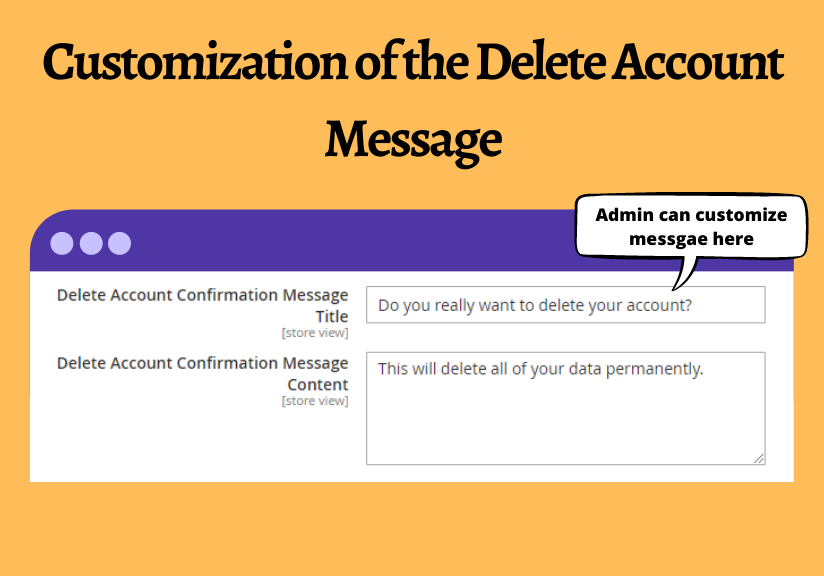 Customization of the Delete Account Message

Admin can customize messgae here

Delete Account Confirmation Message Title
[store view]

Do you really want to delete your account?

Delete Account Confirmation Message Content
[store view]

This will delete all of your data permanently.